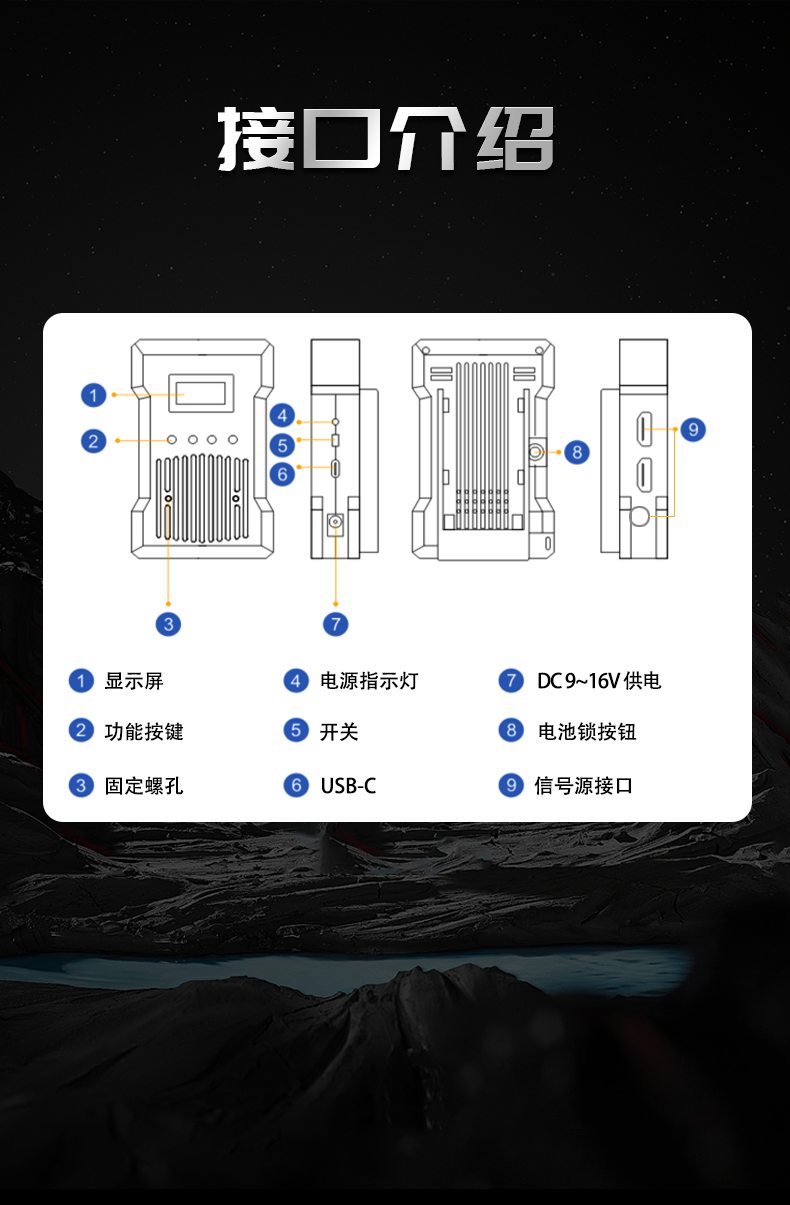 接口介绍

1
2
4
5
6
8
9
3
7

1 显示屏
2 功能按键
3 固定螺孔

4 电源指示灯
5 开关
6 USB-C

7 DC 9~16V 供电
8 电池锁按钮
9 信号源接口